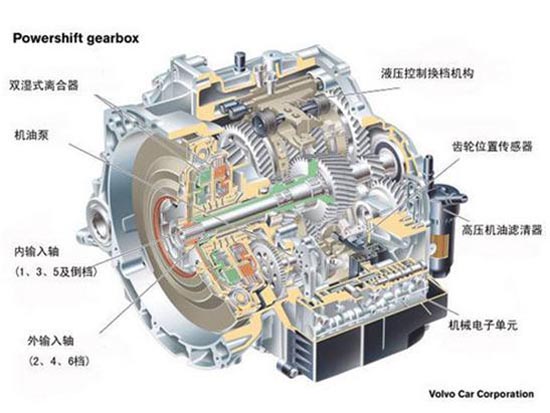 Powershift gearbox

双湿式离合器

机油泵

内输入轴
（1、3、5及倒档）

外输入轴
（2、4、6档）

液压控制换档机构

齿轮位置传感器

高压机油滤清器

机械电子单元

Volvo Car Corporation